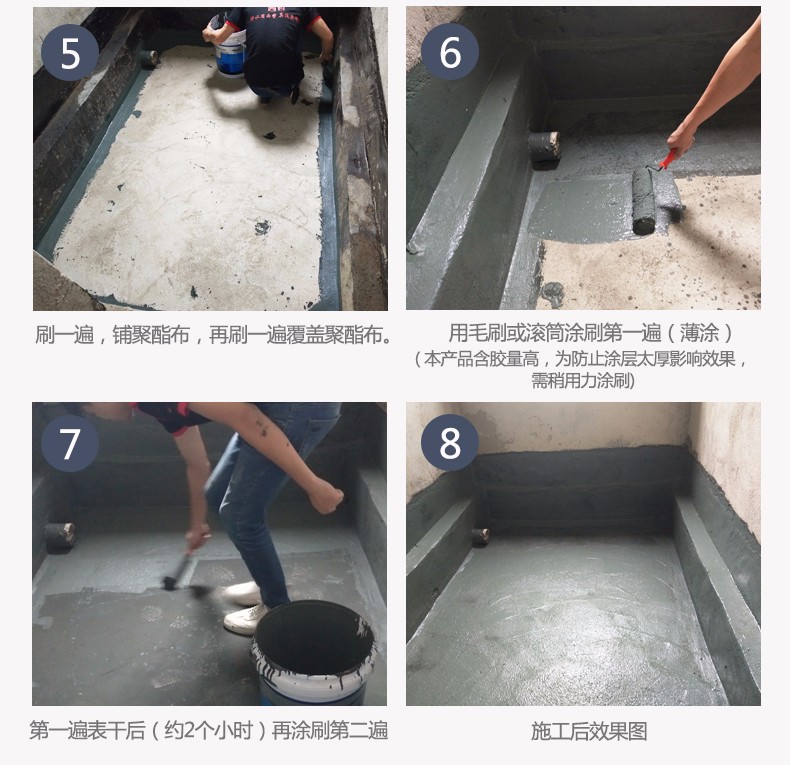 5

刷一遍，铺聚酯布，再刷一遍覆盖聚酯布。

6

用毛刷或滚筒涂刷第一遍（薄涂）
（本产品含胶量高，为防止涂层太厚影响效果，需稍用力涂刷）

7

第一遍表干后（约2个小时）再涂刷第二遍

8

施工后效果图